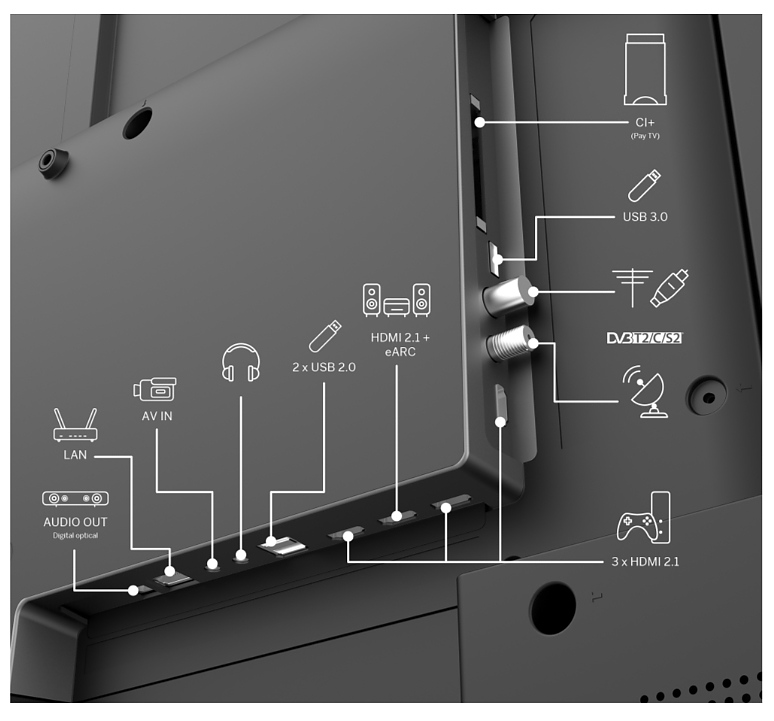 CI+
(Pay TV)

USB 3.0

DVB T2/C/S2

HDMI 2.1 + eARC

2 x USB 2.0

AV IN

LAN

AUDIO OUT
Digital optical

3 x HDMI 2.1