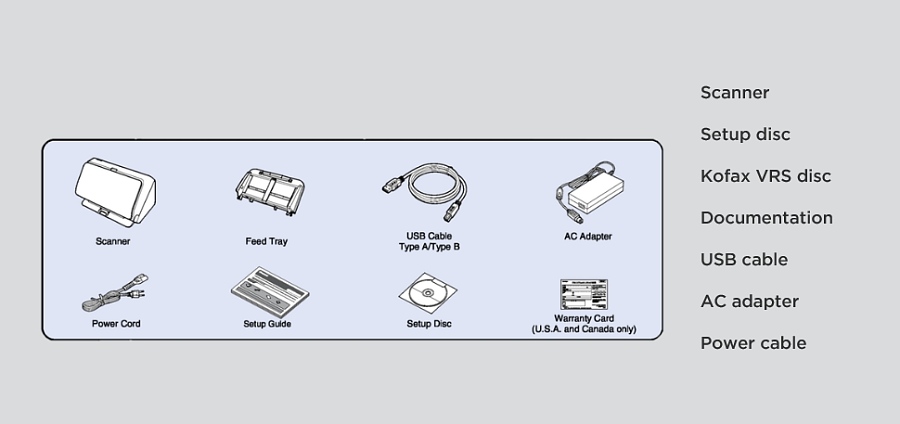 Scanner

Feed Tray

USB Cable
Type A/Type B

AC Adapter

Power Cord

Setup Guide

Setup Disc

Warranty Card
(U.S.A. and Canada only)

Scanner
Setup disc
Kofax VRS disc
Documentation
USB cable
AC adapter
Power cable